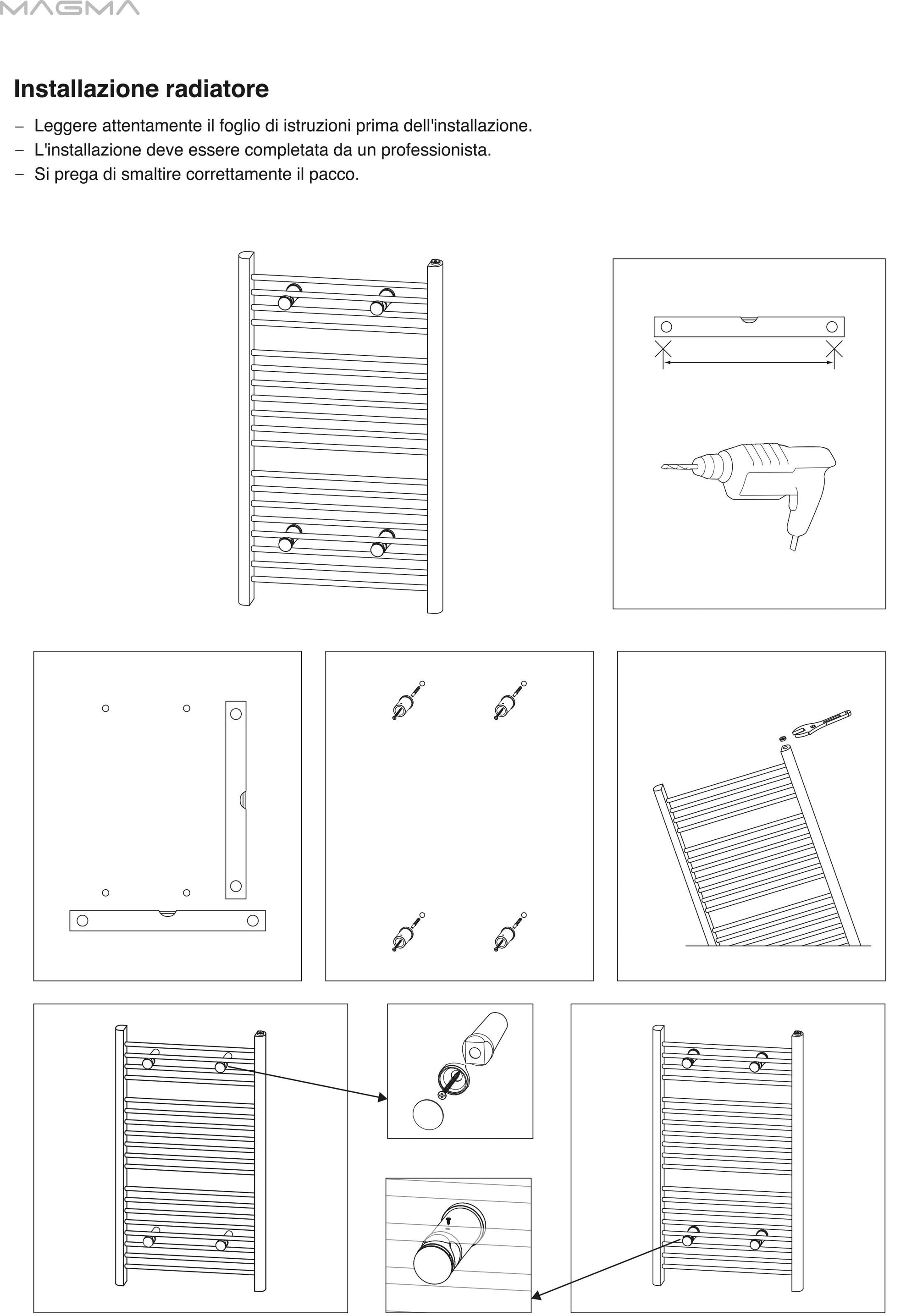 MAGMA

Installazione radiatore

– Leggere attentamente il foglio di istruzioni prima dell'installazione.
– L'installazione deve essere completata da un professionista.
– Si prega di smaltire correttamente il pacco.