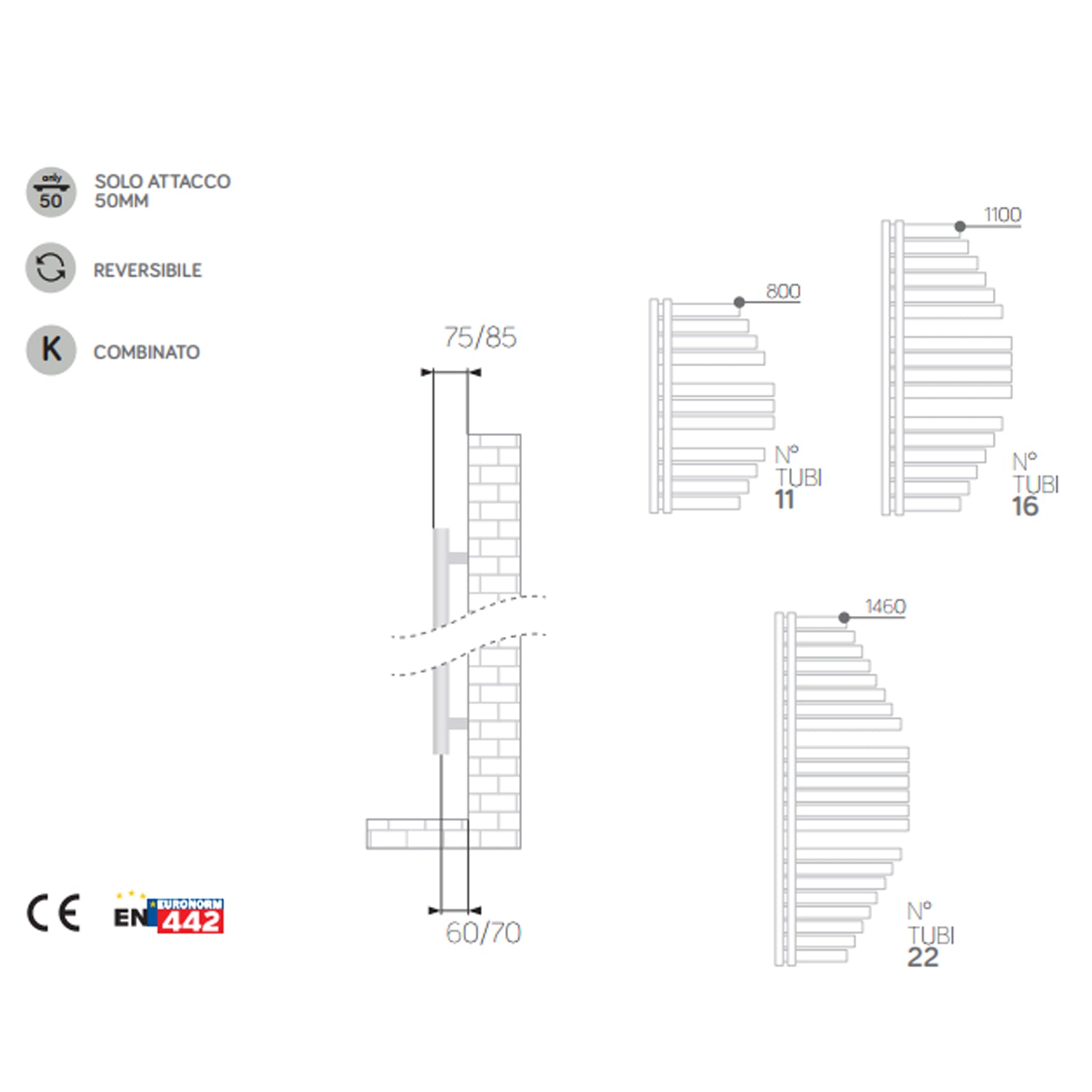 only
50
SOLO ATTACCO 50MM

REVERSIBILE

K
COMBINATO

CE
EN EURONORM 442

75/85

60/70

800
N° TUBI 11

1100
N° TUBI 16

1460
N° TUBI 22