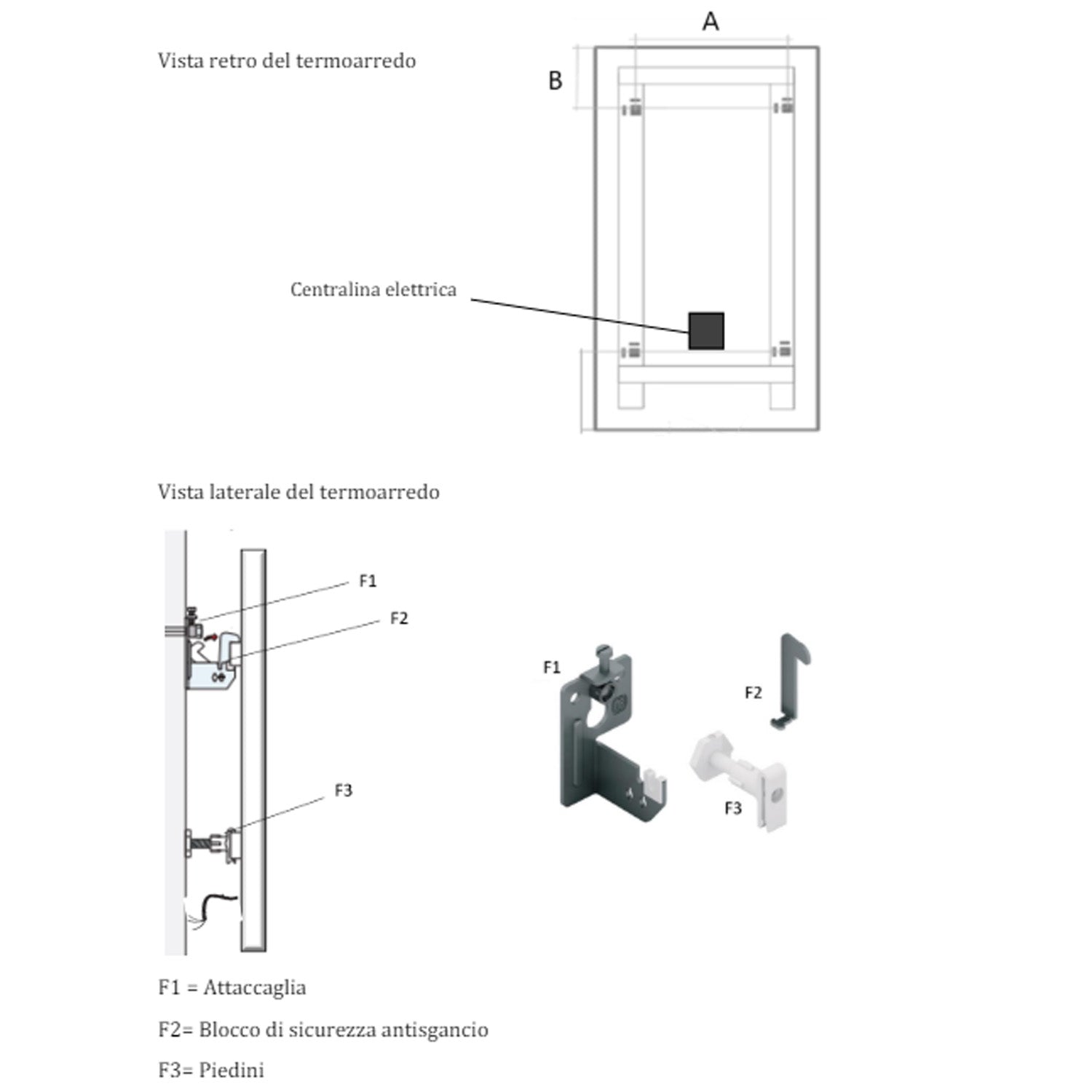 Vista retro del termoarredo

A

B

Centralina elettrica

Vista laterale del termoarredo

F1

F2

F3

F1

F2

F3

F1 = Attaccaglia

F2= Blocco di sicurezza antisgancio

F3= Piedini