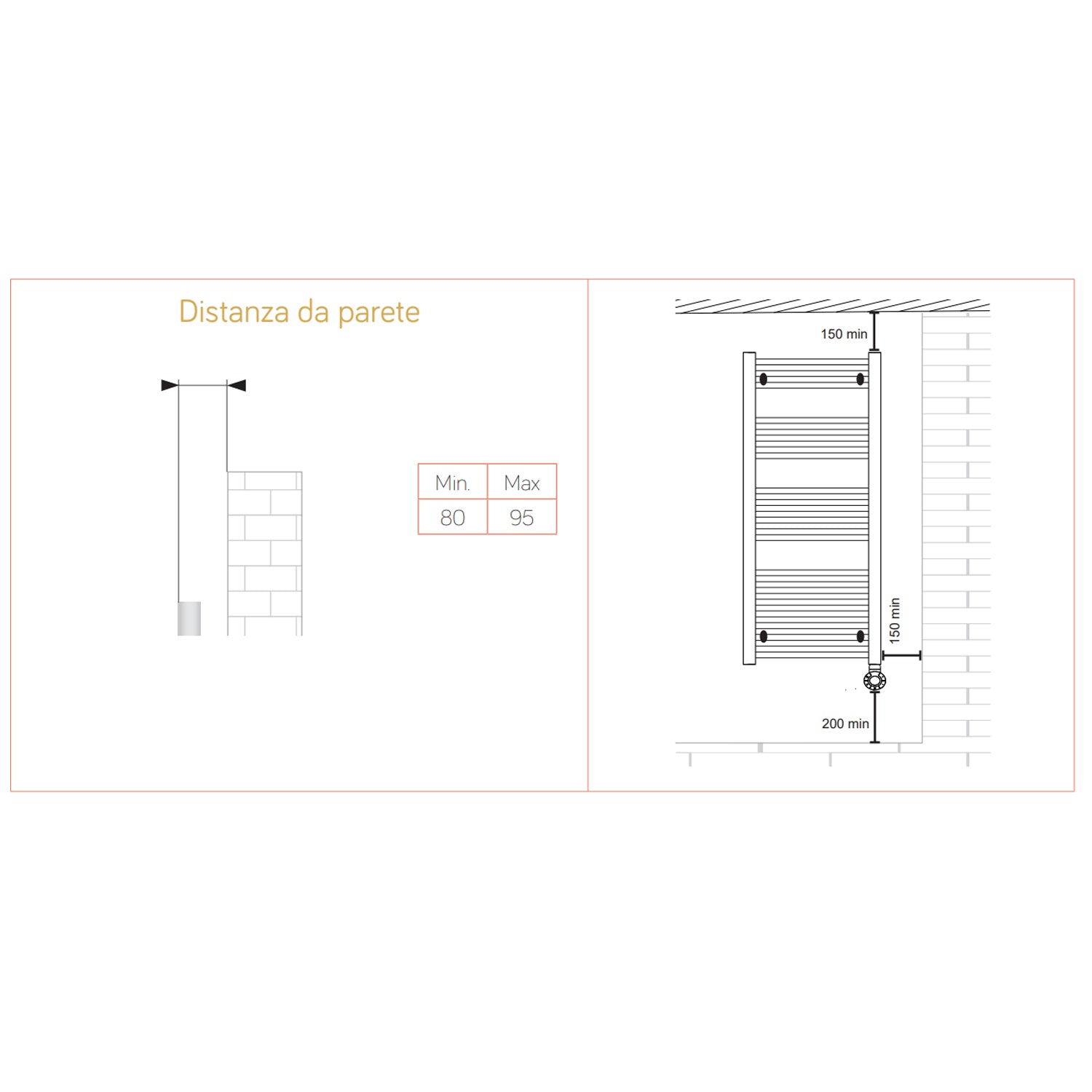 Distanza da parete

| Min. | Max |
|---|---|
| 80 | 95 |

150 min

150 min

200 min