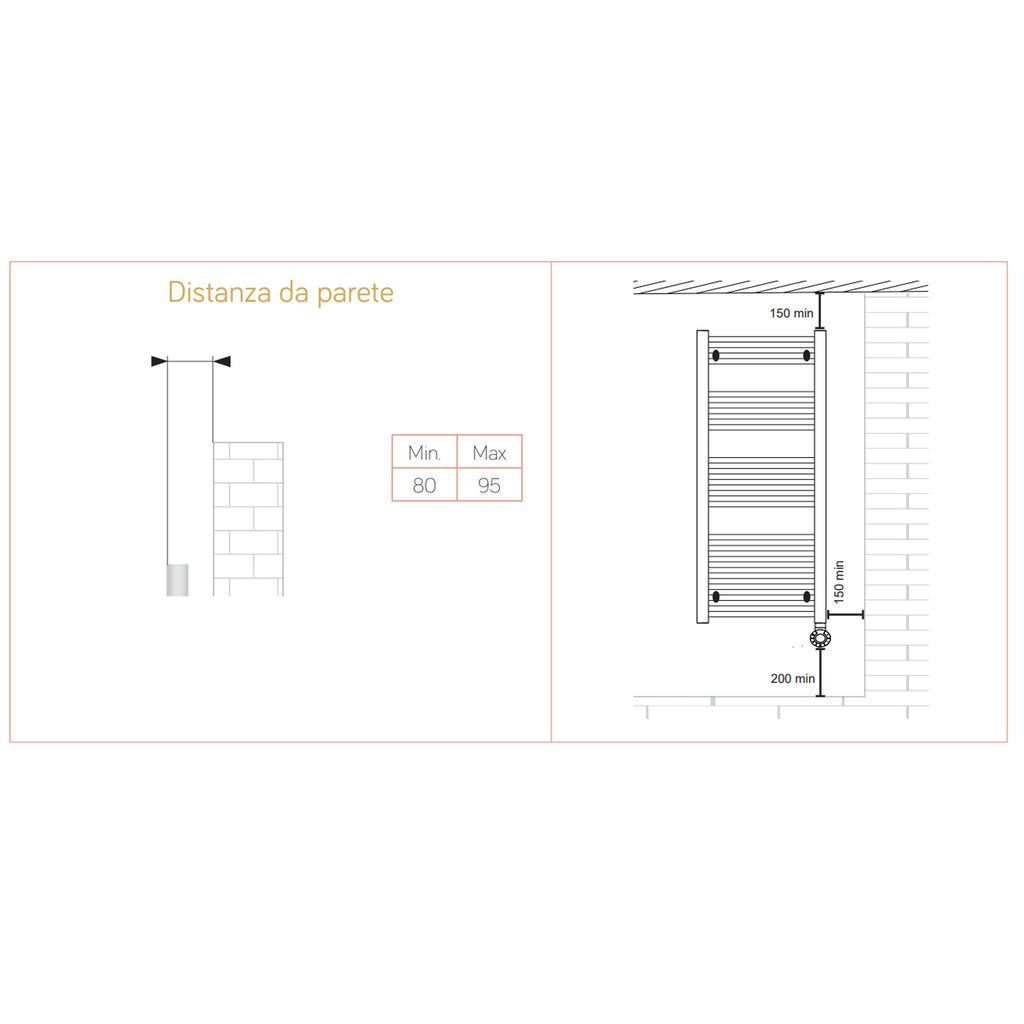 Distanza da parete

| Min. | Max |
|---|---|
| 80 | 95 |

150 min

150 min

200 min