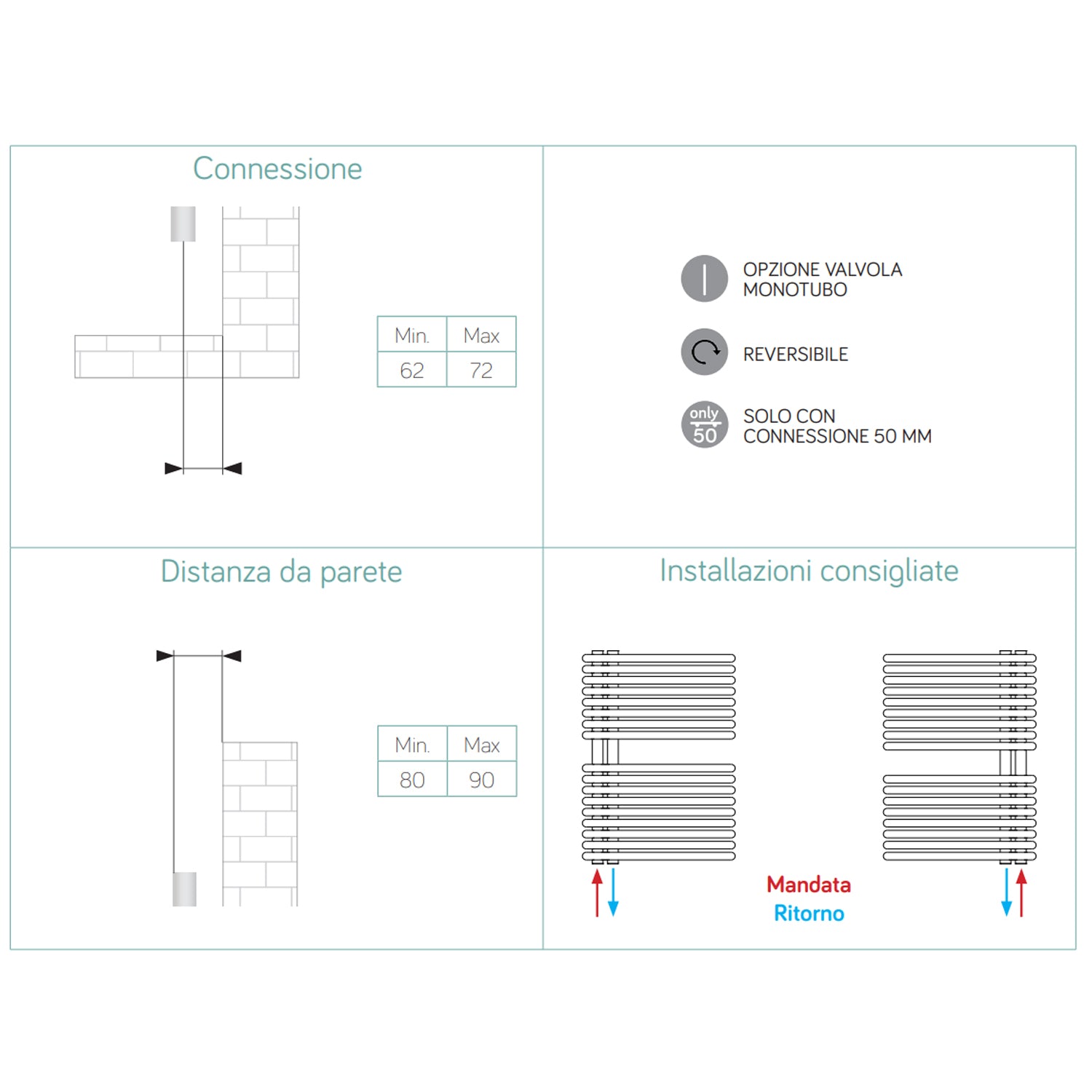 Connessione

| Min. | Max |
|---|---|
| 62 | 72 |

OPZIONE VALVOLA MONOTUBO

REVERSIBILE

only 50

SOLO CON CONNESSIONE 50 MM

Distanza da parete

| Min. | Max |
|---|---|
| 80 | 90 |

Installazioni consigliate

Mandata
Ritorno